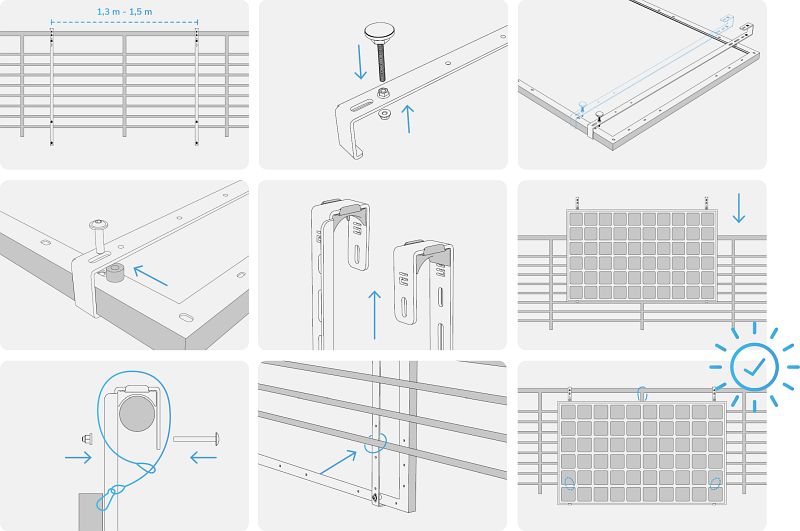 1,3 m - 1,5 m