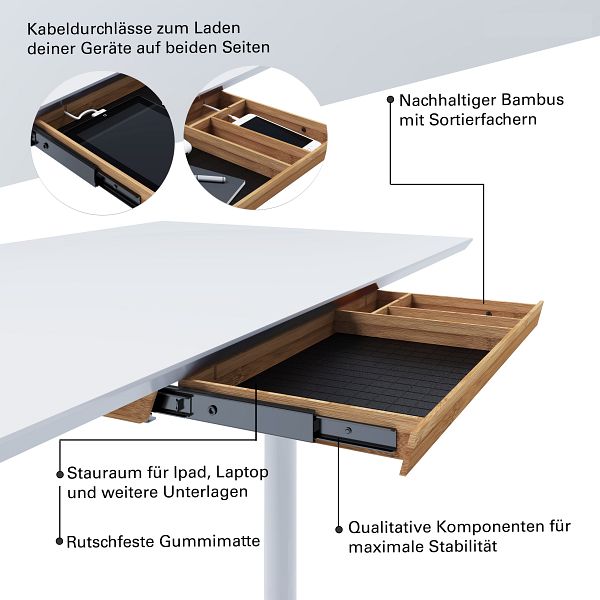 Kabeldurchlässe zum Laden deiner Geräte auf beiden Seiten

Nachhaltiger Bambus mit Sortierfachern

Stauraum für Ipad, Laptop und weitere Unterlagen

Rutschfeste Gummimatte

Qualitative Komponenten für maximale Stabilität