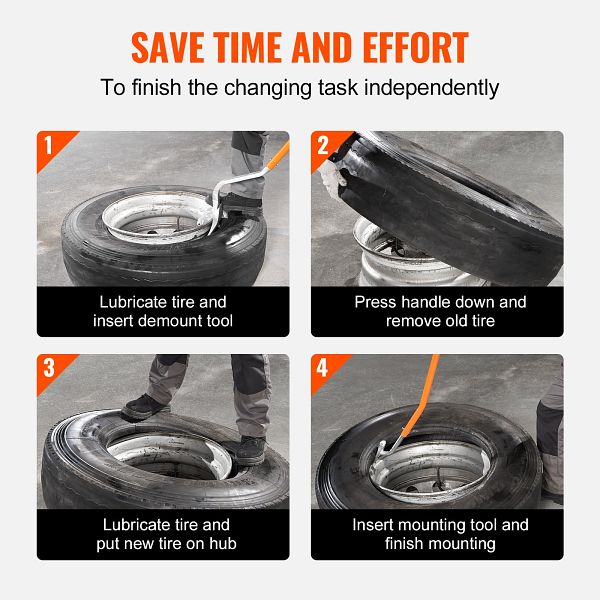 SAVE TIME AND EFFORT

To finish the changing task independently

1

Lubricate tire and insert demount tool

2

Press handle down and remove old tire

3

Lubricate tire and put new tire on hub

4

Insert mounting tool and finish mounting