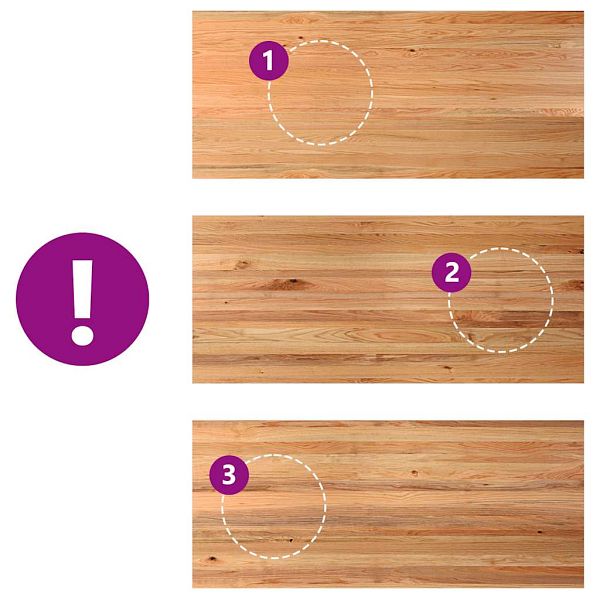 1

!

2

3