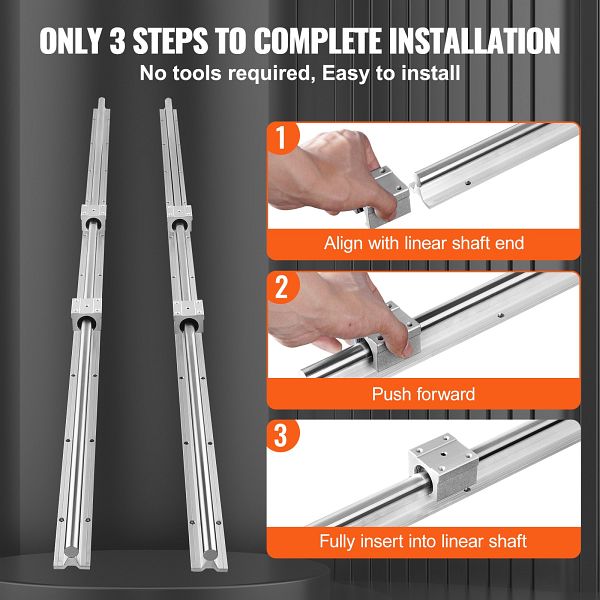 ONLY 3 STEPS TO COMPLETE INSTALLATION
No tools required, Easy to install

1
Align with linear shaft end

2
Push forward

3
Fully insert into linear shaft