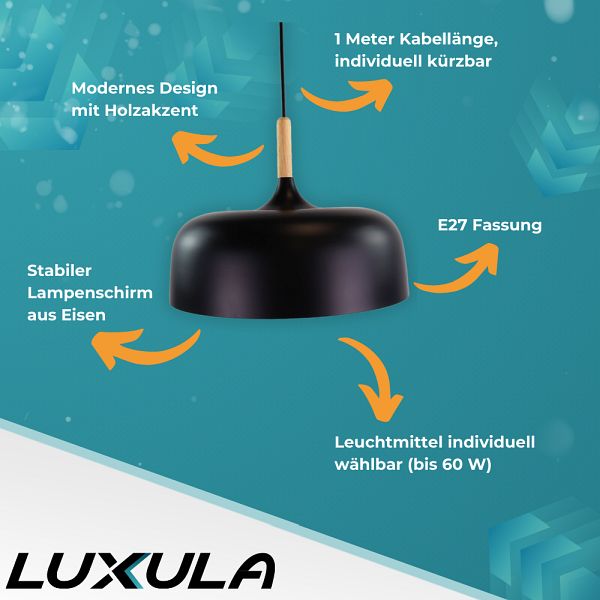 1 Meter Kabellänge, individuell kürzbar

Modernes Design mit Holzakzent

E27 Fassung

Stabiler Lampenschirm aus Eisen

Leuchtmittel individuell wählbar (bis 60 W)

LUXULA