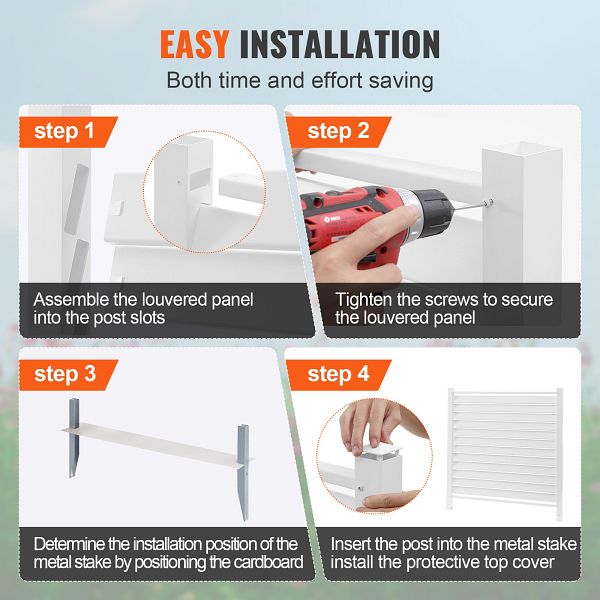 EASY INSTALLATION
Both time and effort saving

step 1

Assemble the louvered panel into the post slots

step 2

Tighten the screws to secure the louvered panel

step 3

Determine the installation position of the metal stake by positioning the cardboard

step 4

Insert the post into the metal stake install the protective top cover