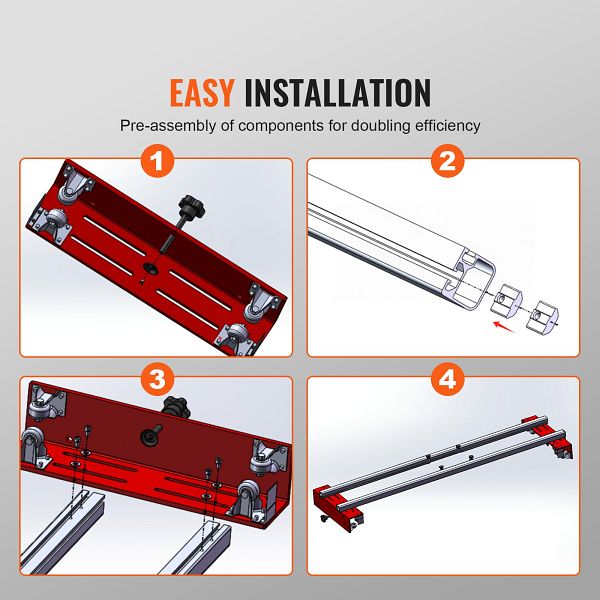 EASY INSTALLATION

Pre-assembly of components for doubling efficiency

1

2

3

4