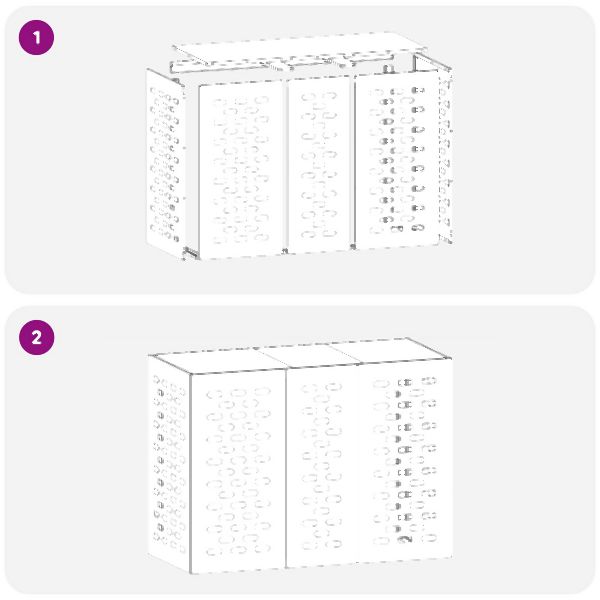 1

2