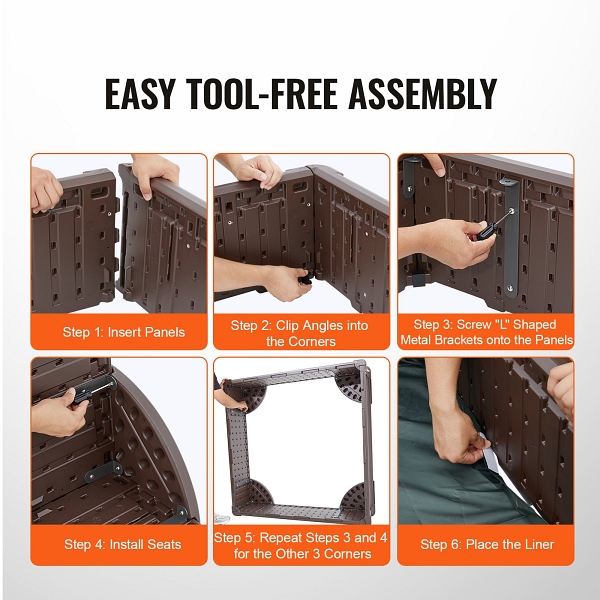 EASY TOOL-FREE ASSEMBLY

Step 1: Insert Panels

Step 2: Clip Angles into the Corners

Step 3: Screw "L" Shaped Metal Brackets onto the Panels

Step 4: Install Seats

Step 5: Repeat Steps 3 and 4 for the Other 3 Corners

Step 6: Place the Liner