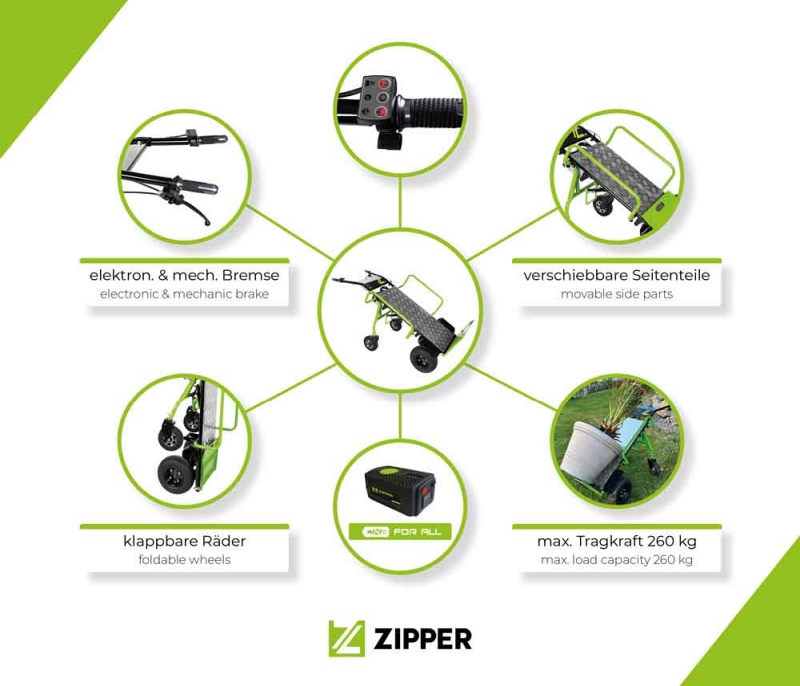 elektron. & mech. Bremse
electronic & mechanic brake

verschiebbare Seitenteile
movable side parts

klappbare Räder
foldable wheels

ONE FOR ALL

max. Tragkraft 260 kg
max. load capacity 260 kg

ZIPPER