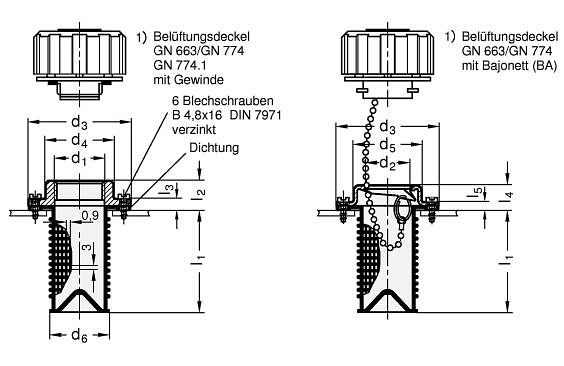 1) Belüftungsdeckel GN 663/GN 774 GN 774.1 mit Gewinde

6 Blechschrauben B 4,8x16 DIN 7971 verzinkt

Dichtung

$d_3$
$d_4$
$d_1$
$l_3$
$l_2$
0,9
3
$l_1$
$d_6$

1) Belüftungsdeckel GN 663/GN 774 mit Bajonett (BA)

$d_3$
$d_5$
$d_2$
$l_5$
$l_4$
$l_1$