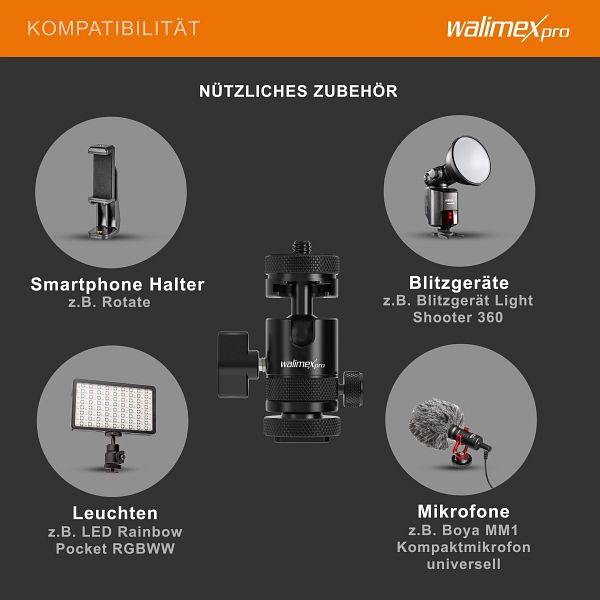 KOMPATIBILITÄT

walimex pro

NÜTZLICHES ZUBEHÖR

Smartphone Halter
z.B. Rotate

Blitzgeräte
z.B. Blitzgerät Light Shooter 360

walimex pro

Leuchten
z.B. LED Rainbow Pocket RGBWW

Mikrofone
z.B. Boya MM1 Kompaktmikrofon universell