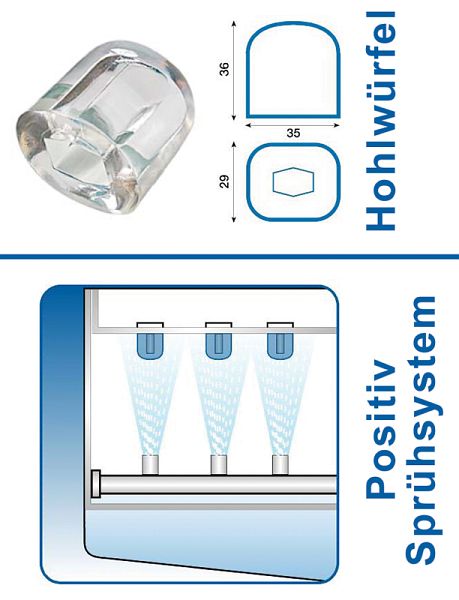 36

35

29

Hohlwürfel

Positiv Sprühsystem