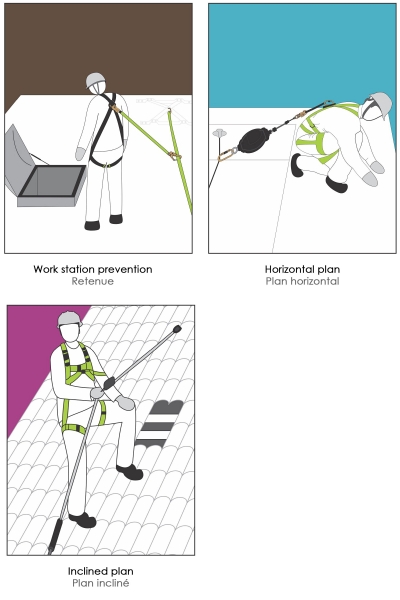 Work station prevention
Retenue

Horizontal plan
Plan horizontal

Inclined plan
Plan incliné