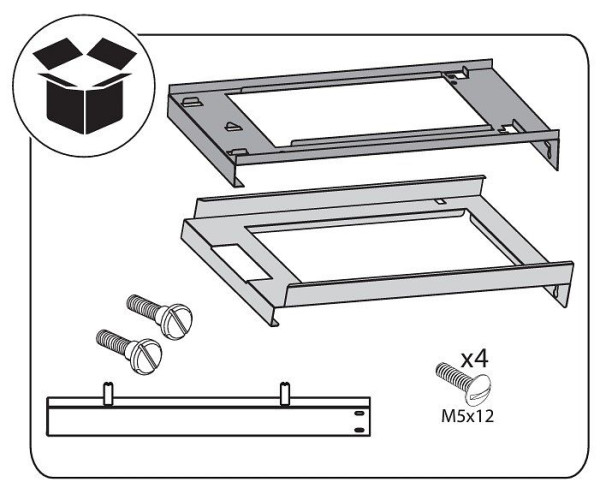 x4
M5x12