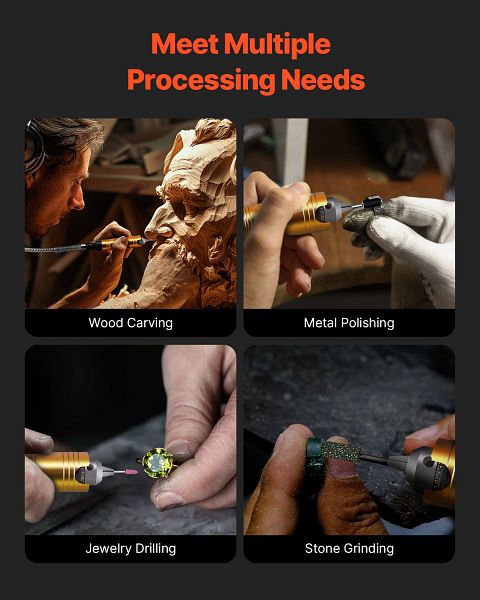 Meet Multiple Processing Needs

Wood Carving

Metal Polishing

Jewelry Drilling

Stone Grinding