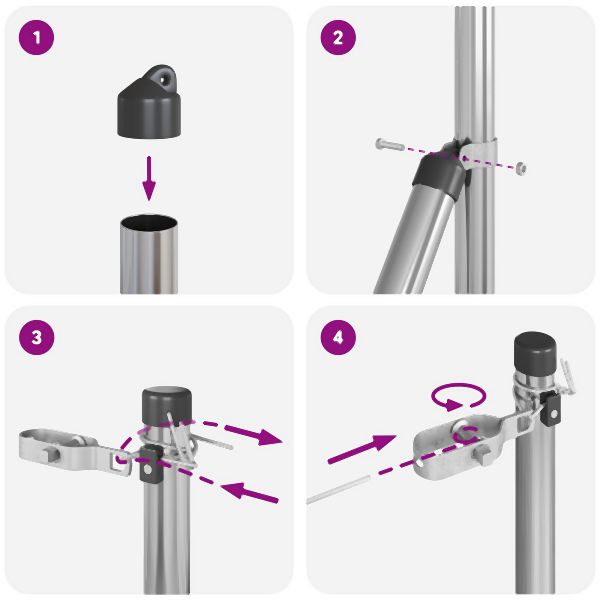 1

2

3

4