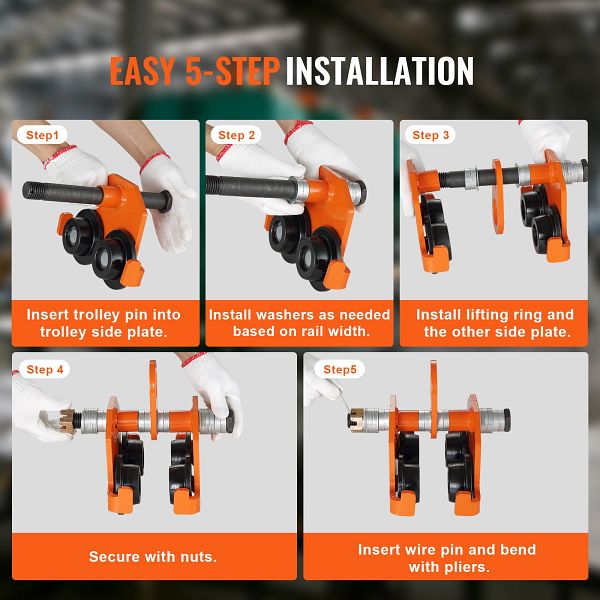 EASY 5-STEP INSTALLATION

Step1

Insert trolley pin into trolley side plate.

Step 2

Install washers as needed based on rail width.

Step 3

Install lifting ring and the other side plate.

Step 4

Secure with nuts.

Step5

Insert wire pin and bend with pliers.