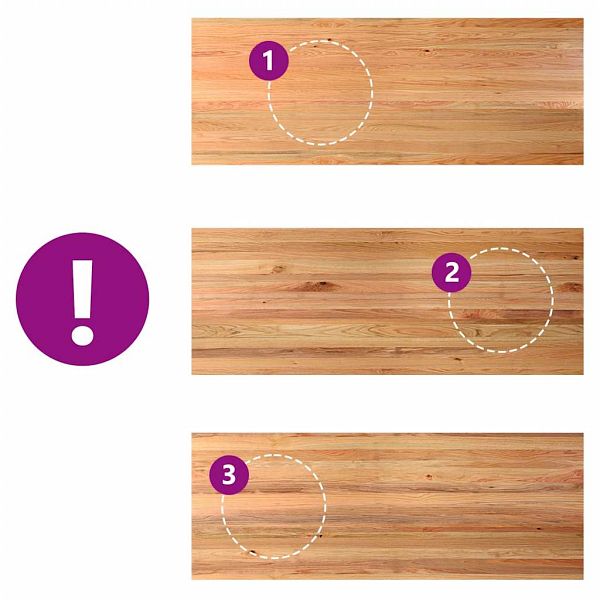 1

!

2

3