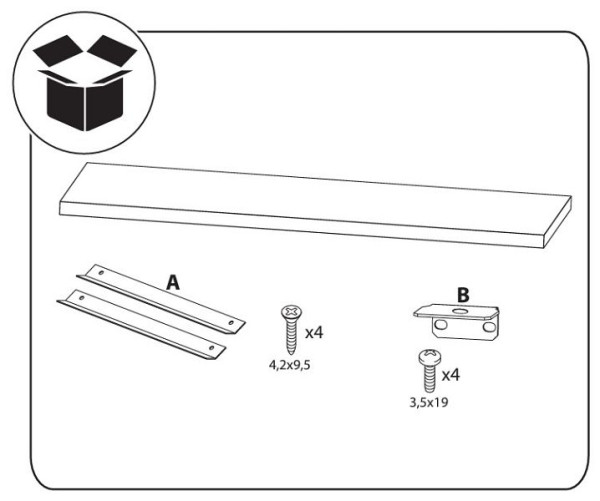 A

x4

4,2x9,5

B

x4

3,5x19