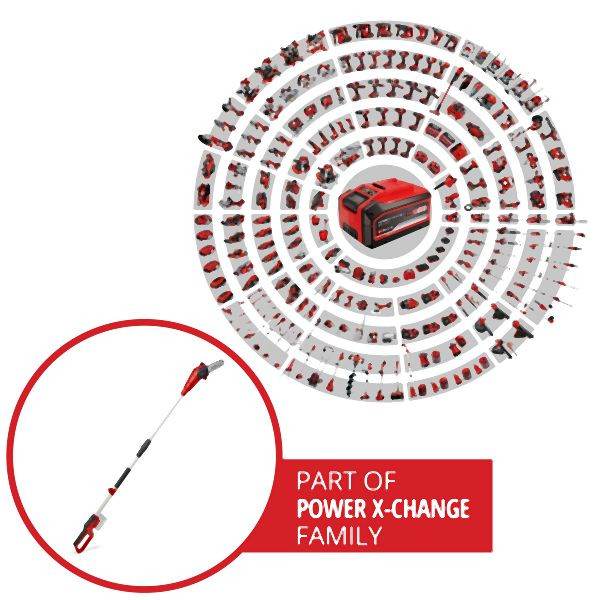 PART OF
POWER X-CHANGE
FAMILY