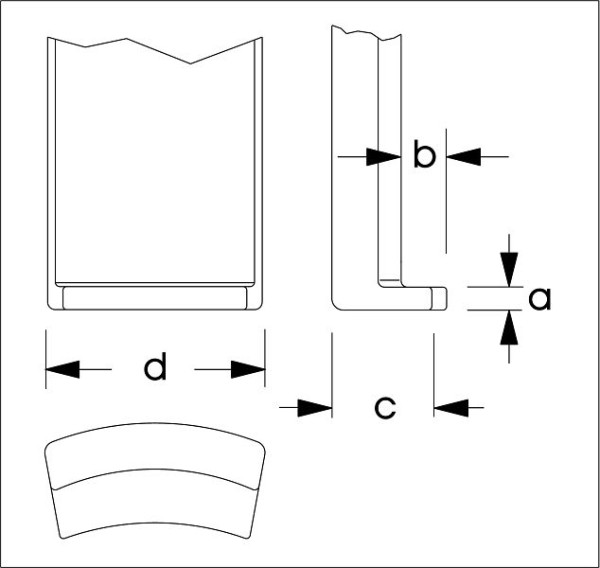 b
a
d
c