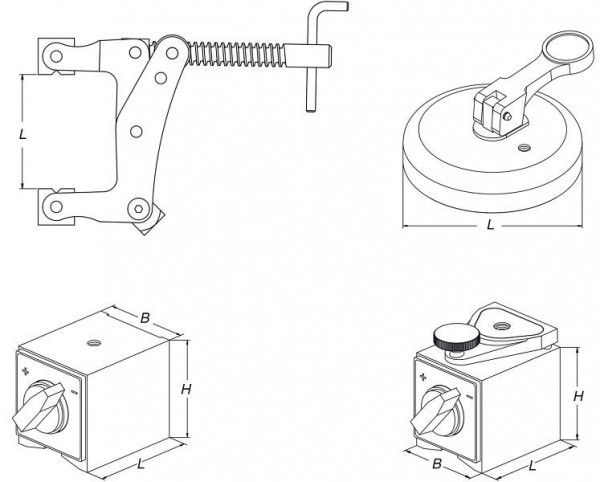 L

L

B

H

L

+

−

H

B

L

+

−