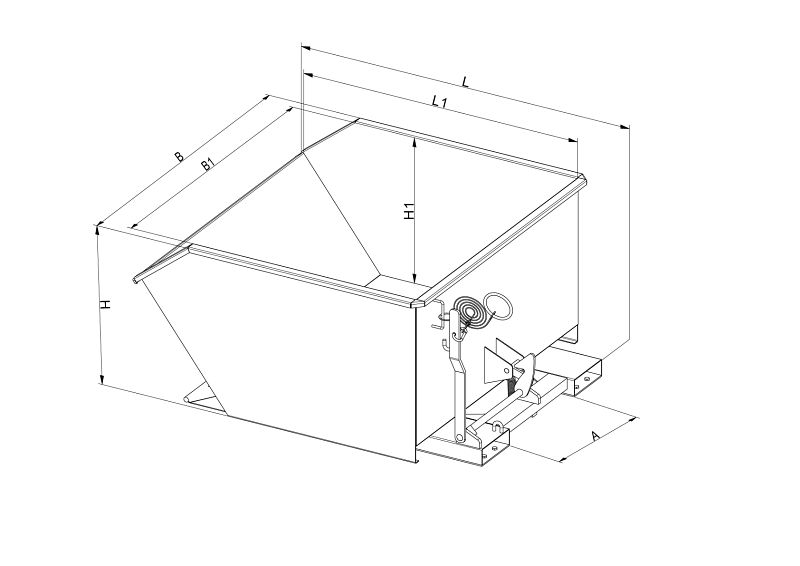 L
L1
B
B1
H1
H
A