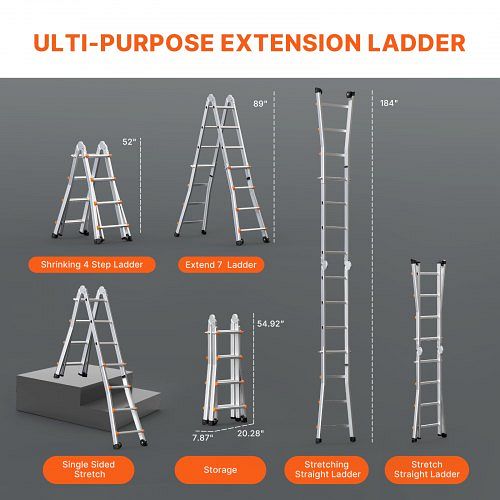 ULTI-PURPOSE EXTENSION LADDER

52"

89"

184"

Shrinking 4 Step Ladder

Extend 7  Ladder

54.92"

7.87"

20.28"

Single Sided Stretch

Storage

Stretching Straight Ladder

Stretch Straight Ladder