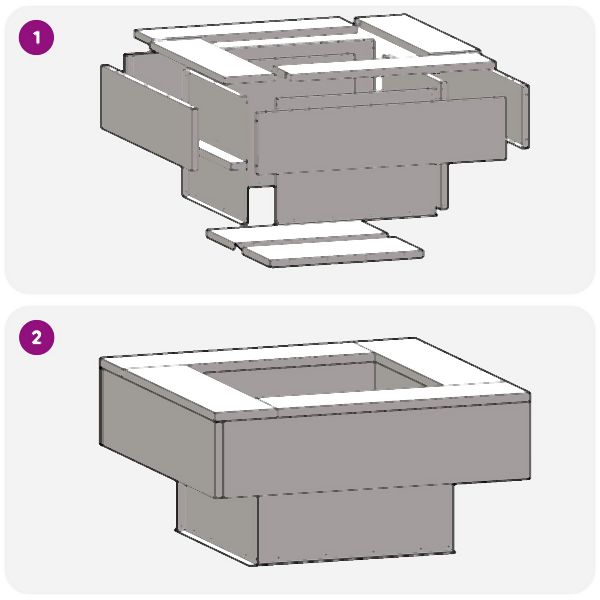 1

2