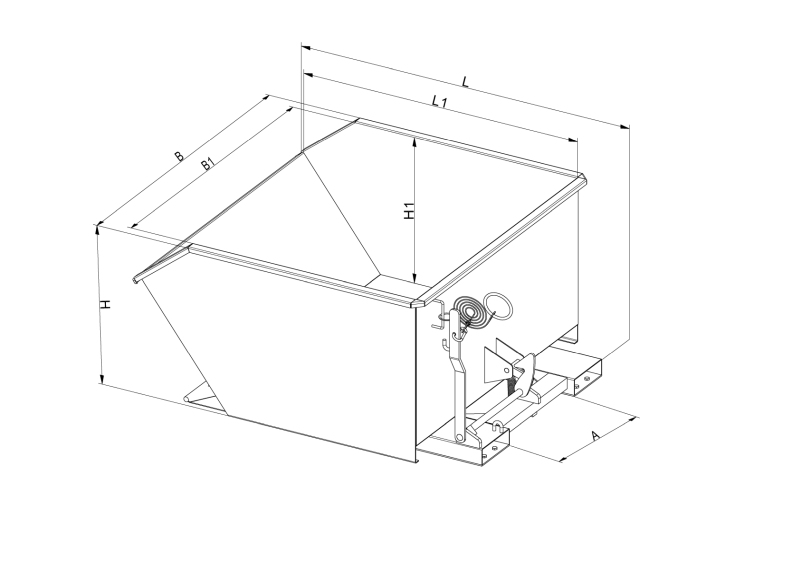 L
L1
B
B1
H1
H
A