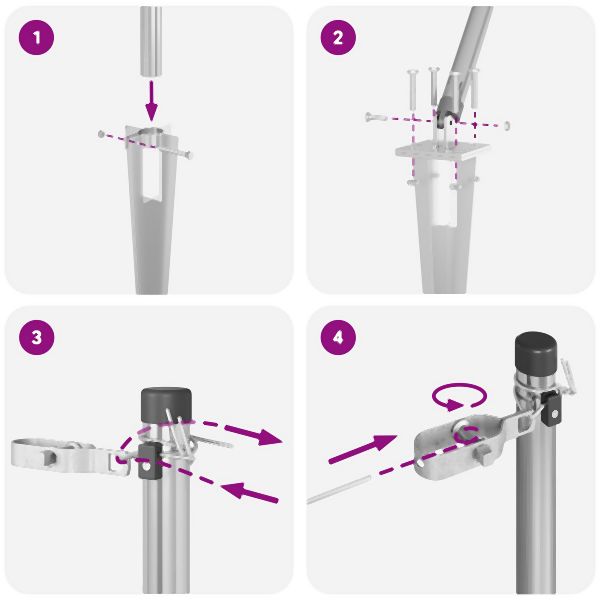 1

2

3

4