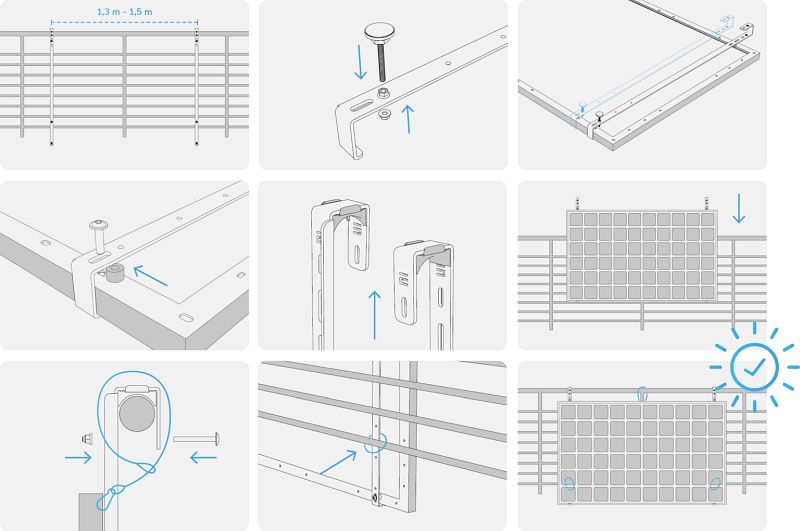 1,3 m - 1,5 m