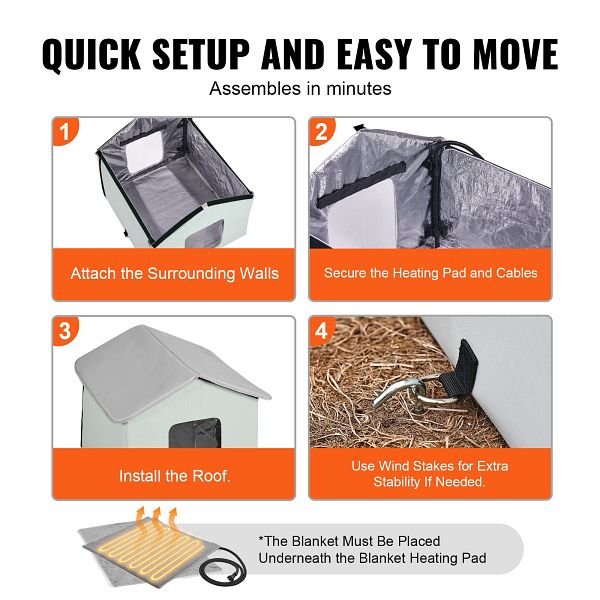 QUICK SETUP AND EASY TO MOVE

Assembles in minutes

1

Attach the Surrounding Walls

2

Secure the Heating Pad and Cables

3

Install the Roof.

4

Use Wind Stakes for Extra Stability If Needed.

*The Blanket Must Be Placed Underneath the Blanket Heating Pad