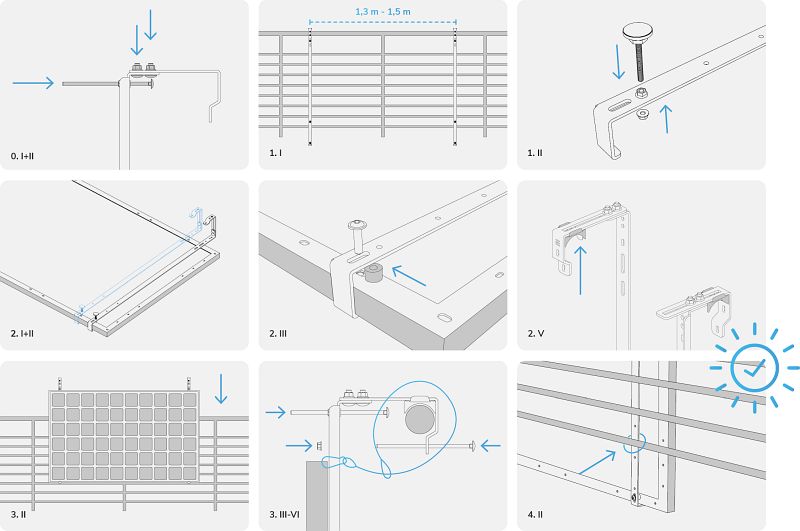 0. I+II

1,3 m - 1,5 m

1. I

1. II

2. I+II

2. III

2. V

3. II

3. III-VI

4. II