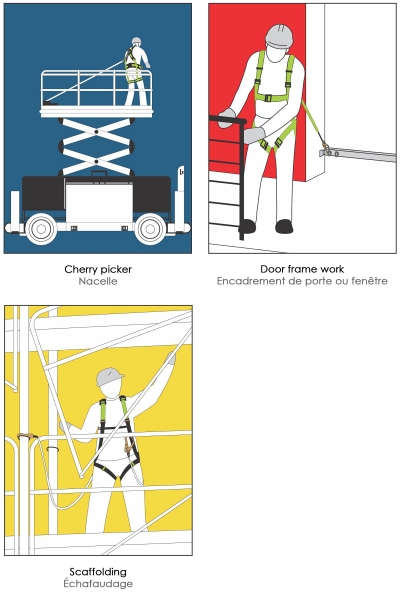 Cherry picker
Nacelle

Door frame work
Encadrement de porte ou fenêtre

Scaffolding
Échafaudage