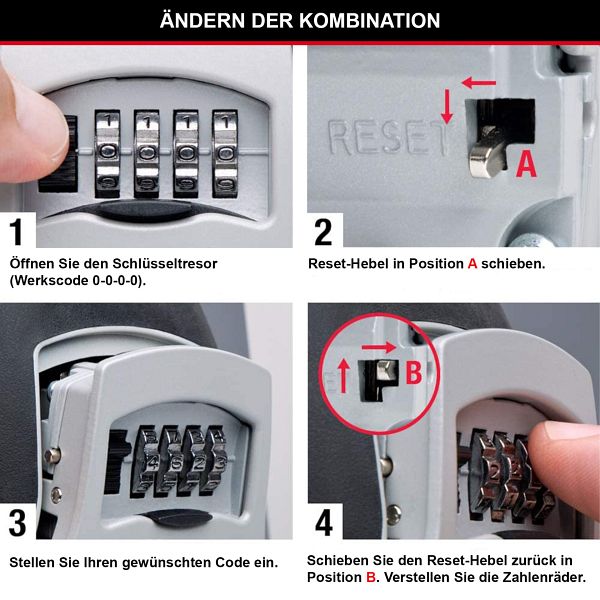 ÄNDERN DER KOMBINATION

1 1 1 1
0 0 0 0

1

Öffnen Sie den Schlüsseltresor (Werkscode 0-0-0-0).

RESET

A

2

Reset-Hebel in Position A schieben.

4 6 2 3

3

Stellen Sie Ihren gewünschten Code ein.

B

4

Schieben Sie den Reset-Hebel zurück in Position B. Verstellen Sie die Zahlenräder.