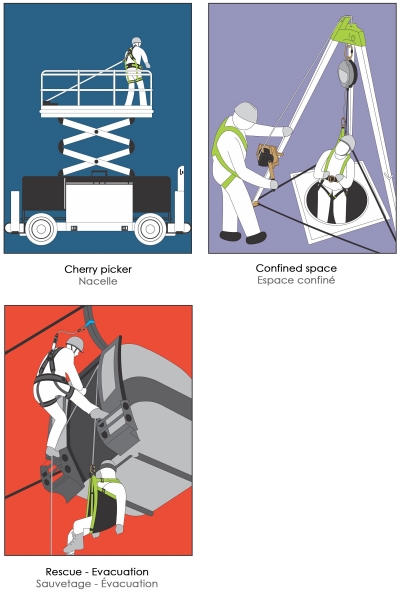 Cherry picker
Nacelle

Confined space
Espace confiné

Rescue - Evacuation
Sauvetage - Évacuation