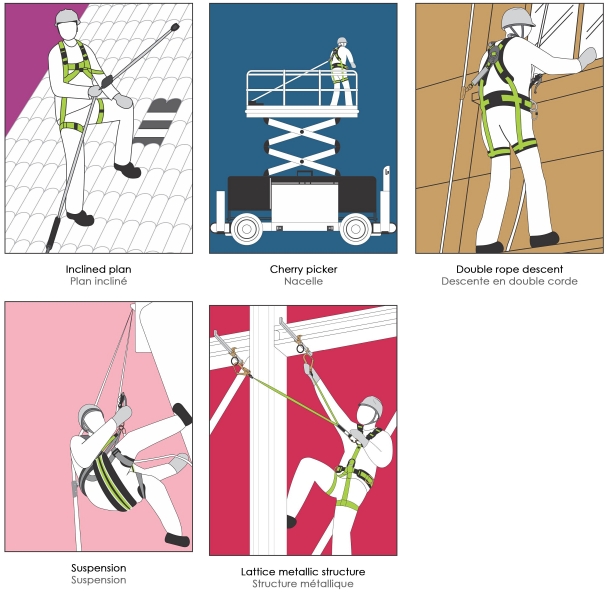 Inclined plan
Plan incliné

Cherry picker
Nacelle

Double rope descent
Descente en double corde

Suspension
Suspension

Lattice metallic structure
Structure métallique