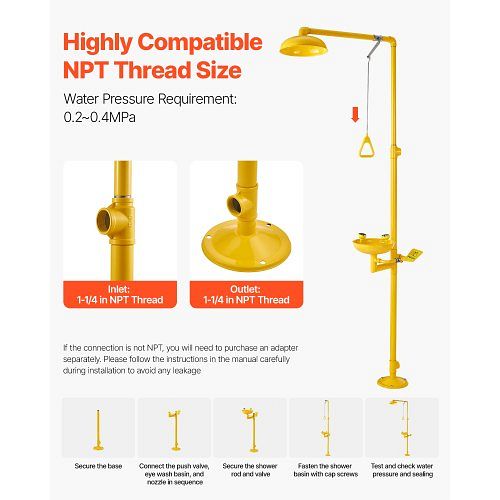 Highly Compatible NPT Thread Size

Water Pressure Requirement: 0.2~0.4MPa

Inlet: 1-1/4 in NPT Thread

Outlet: 1-1/4 in NPT Thread

If the connection is not NPT, you will need to purchase an adapter separately. Please follow the instructions in the manual carefully during installation to avoid any leakage

Secure the base

Connect the push valve, eye wash basin, and nozzle in sequence

Secure the shower rod and valve

Fasten the shower basin with cap screws

Test and check water pressure and sealing