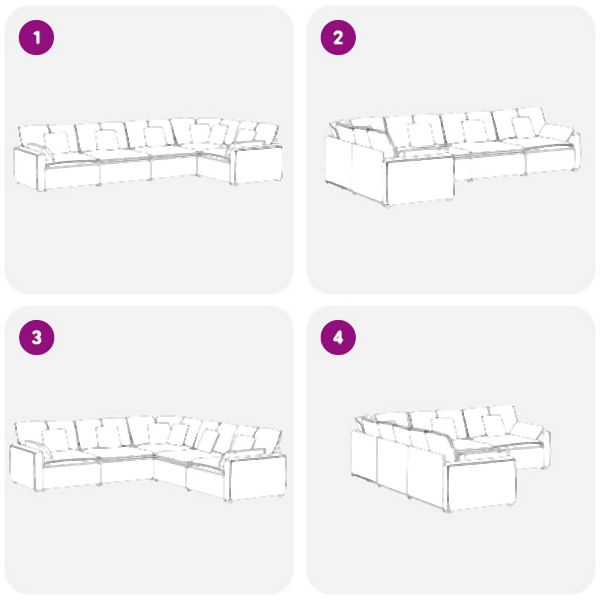 1

2

3

4