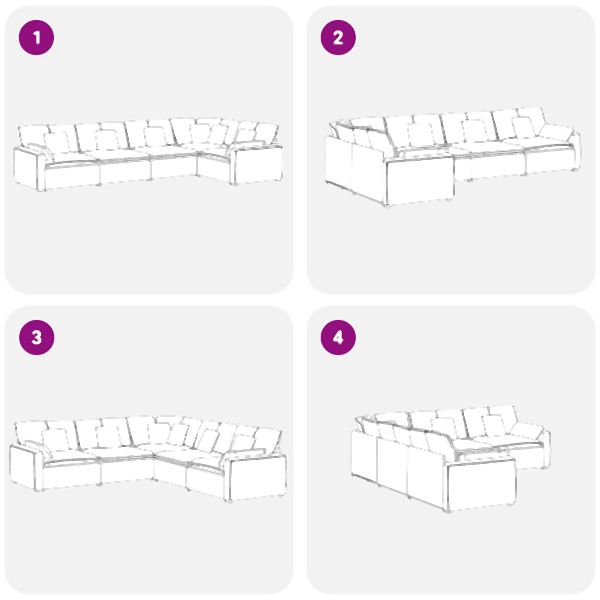 1

2

3

4