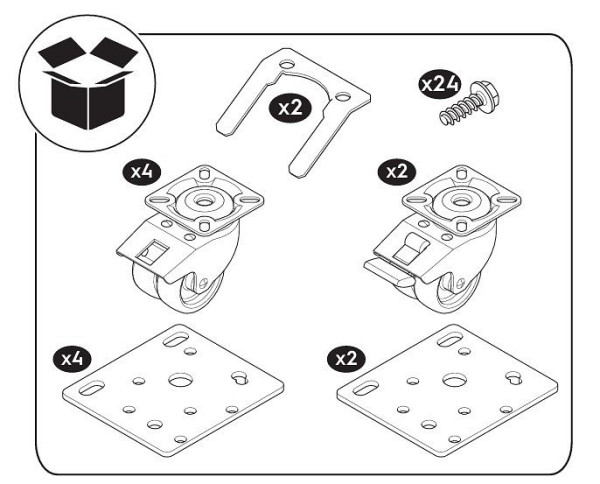 x2
x24
x4
x2
x4
x2