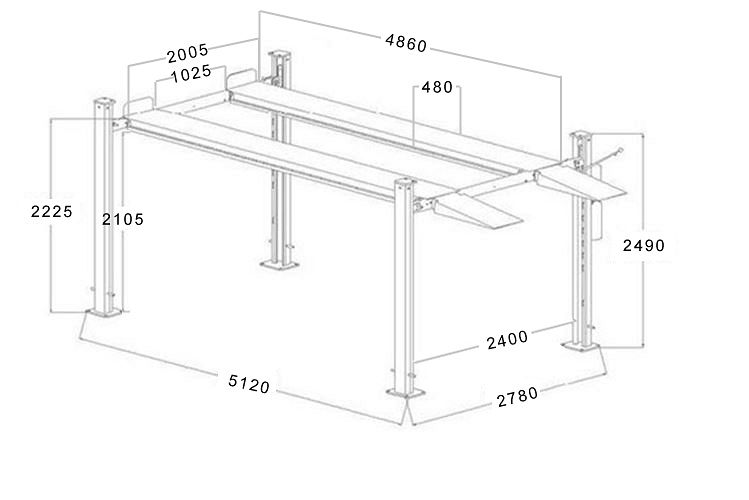 2005
1025
4860
480
2225
2105
2490
2400
5120
2780