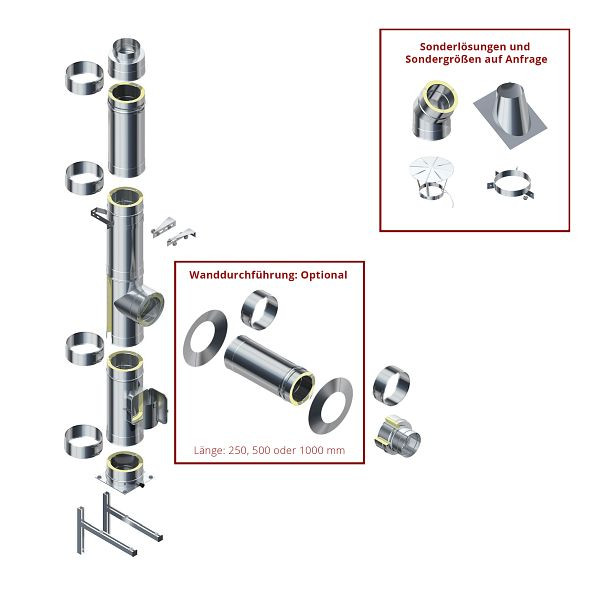 Sonderlösungen und Sondergrößen auf Anfrage

Wanddurchführung: Optional

Länge: 250, 500 oder 1000 mm