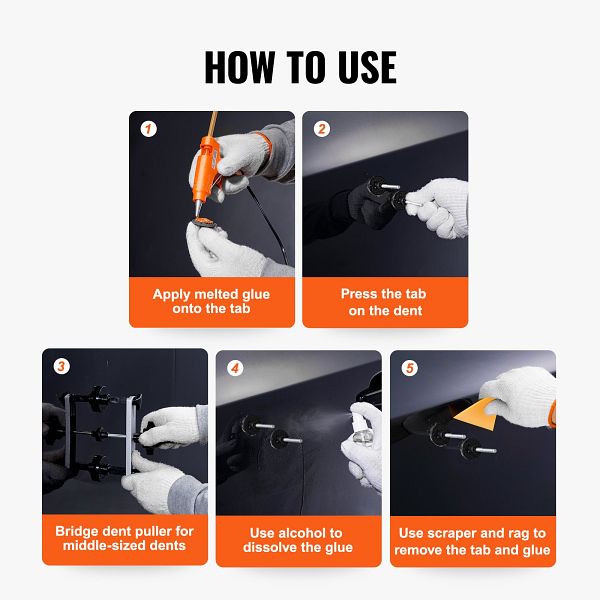 HOW TO USE

1
Apply melted glue onto the tab

2
Press the tab on the dent

3
Bridge dent puller for middle-sized dents

4
Use alcohol to dissolve the glue

5
Use scraper and rag to remove the tab and glue