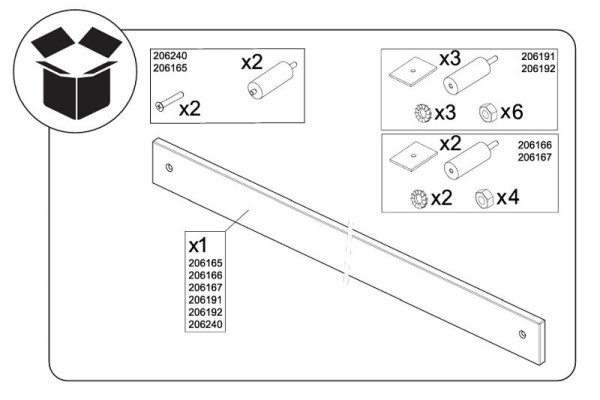 206240
206165
x2
x2

x3
206191
206192
x3
x6

x2
206166
206167
x2
x4

x1
206165
206166
206167
206191
206192
206240