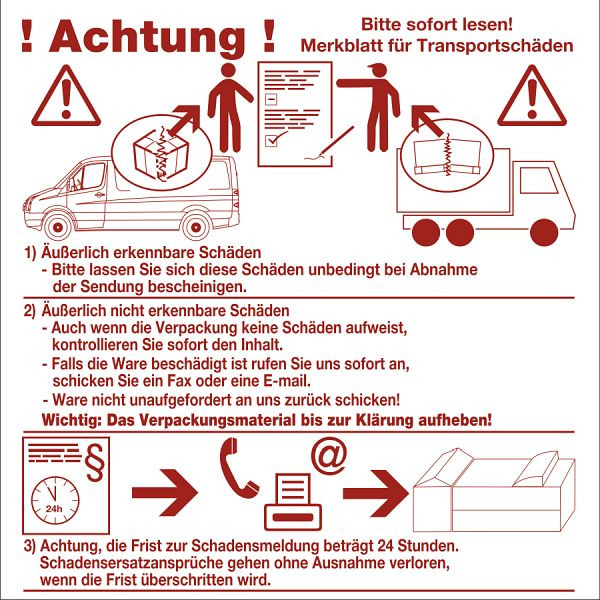 ! Achtung !

Bitte sofort lesen!
Merkblatt für Transportschäden

1) Äußerlich erkennbare Schäden
- Bitte lassen Sie sich diese Schäden unbedingt bei Abnahme der Sendung bescheinigen.

2) Äußerlich nicht erkennbare Schäden
- Auch wenn die Verpackung keine Schäden aufweist, kontrollieren Sie sofort den Inhalt.
- Falls die Ware beschädigt ist rufen Sie uns sofort an, schicken Sie ein Fax oder eine E-mail.
- Ware nicht unaufgefordert an uns zurück schicken!
Wichtig: Das Verpackungsmaterial bis zur Klärung aufheben!

§
24h
@

3) Achtung, die Frist zur Schadensmeldung beträgt 24 Stunden. Schadensersatzansprüche gehen ohne Ausnahme verloren, wenn die Frist überschritten wird.