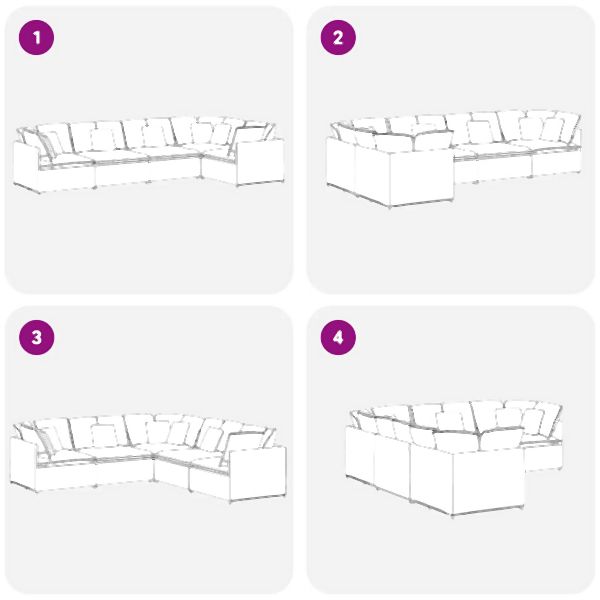 1

2

3

4