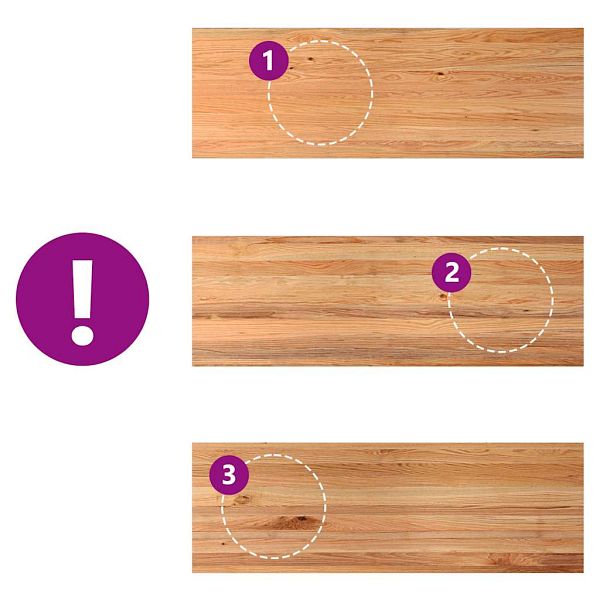 1

!

2

3