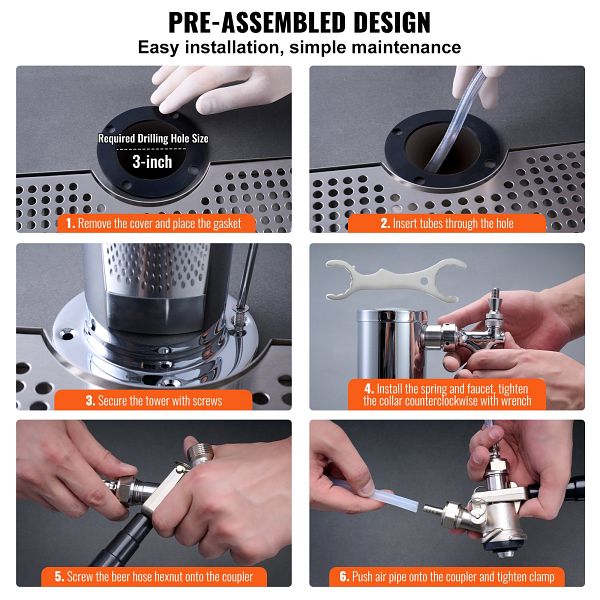 PRE-ASSEMBLED DESIGN
Easy installation, simple maintenance

Required Drilling Hole Size
3-inch

1. Remove the cover and place the gasket

2. Insert tubes through the hole

3. Secure the tower with screws

4. Install the spring and faucet, tighten the collar counterclockwise with wrench

5. Screw the beer hose hexnut onto the coupler

6. Push air pipe onto the coupler and tighten clamp