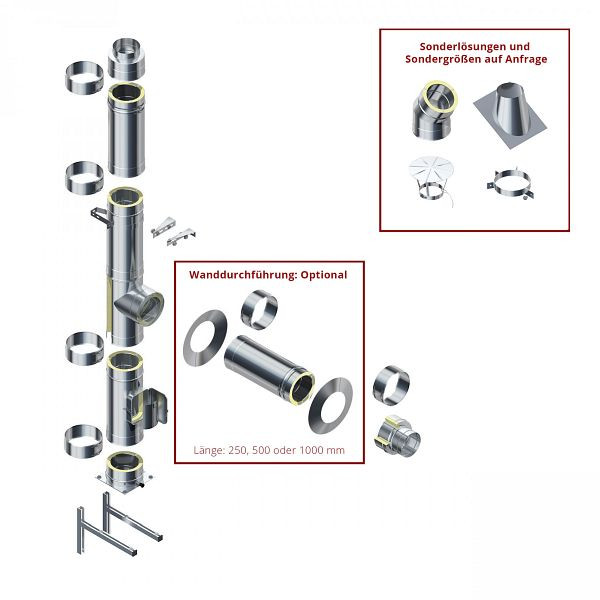 Sonderlösungen und Sondergrößen auf Anfrage

Wanddurchführung: Optional

Länge: 250, 500 oder 1000 mm